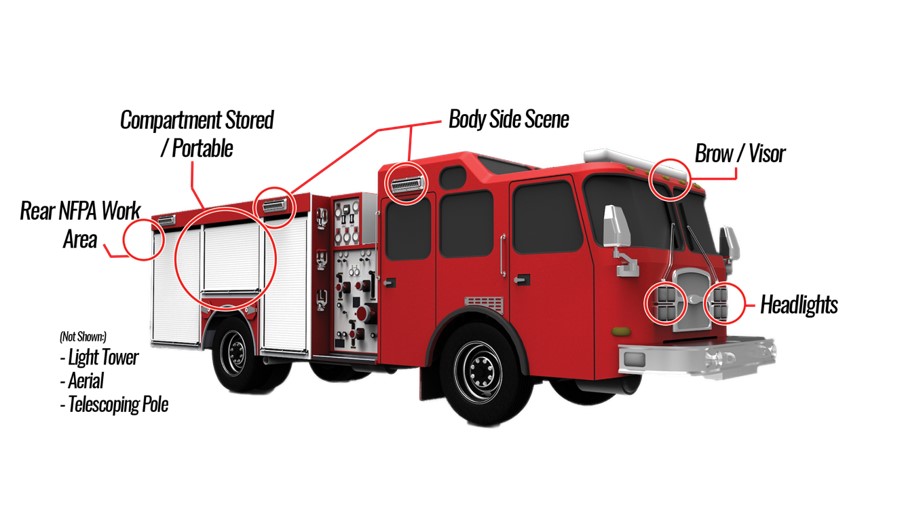 Compartment Stored / Portable

Body Side Scene

Brow / Visor

Rear NFPA Work Area

Headlights

(Not Shown:)
- Light Tower
- Aerial
- Telescoping Pole